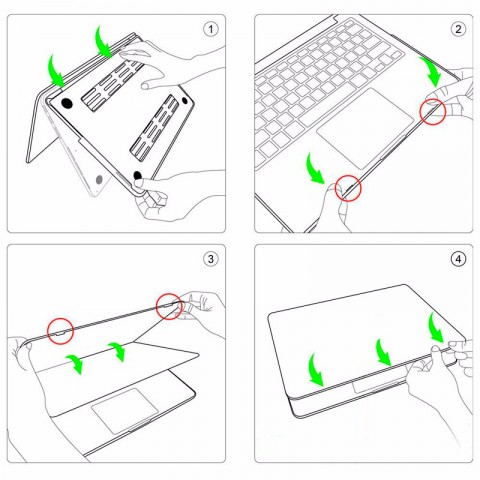 1

2

3

4