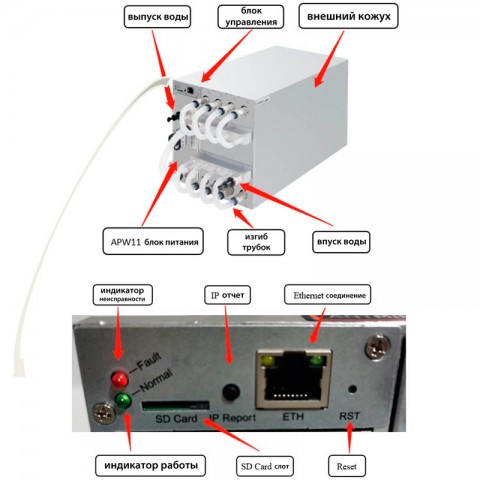 выпуск воды

блок управления

внешний кожух

APW11 блок питания

изгиб трубок

впуск воды

индикатор неисправности

IP отчет

Ethernet соединение

Fault

Normal

SD Card

IP Report

ETH

RST

индикатор работы

SD Card слот

Reset