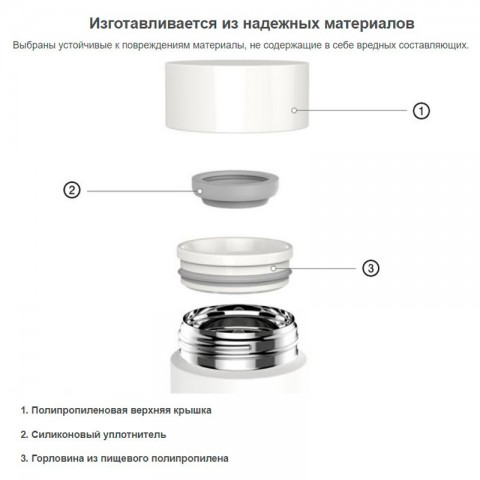 Изготавливается из надежных материалов

Выбраны устойчивые к повреждениям материалы, не содержащие в себе вредных составляющих.

1

2

3

1. Полипропиленовая верхняя крышка

2. Силиконовый уплотнитель

3. Горловина из пищевого полипропилена